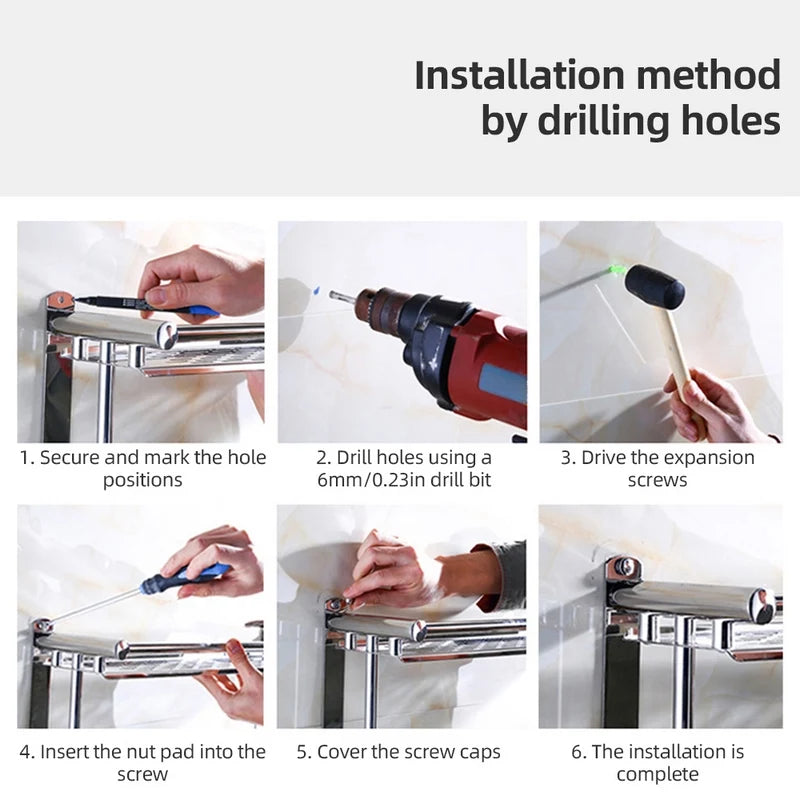 Installation method by drilling holes

1. Secure and mark the hole positions

2. Drill holes using a 6mm/0.23in drill bit

3. Drive the expansion screws

4. Insert the nut pad into the screw

5. Cover the screw caps

6. The installation is complete